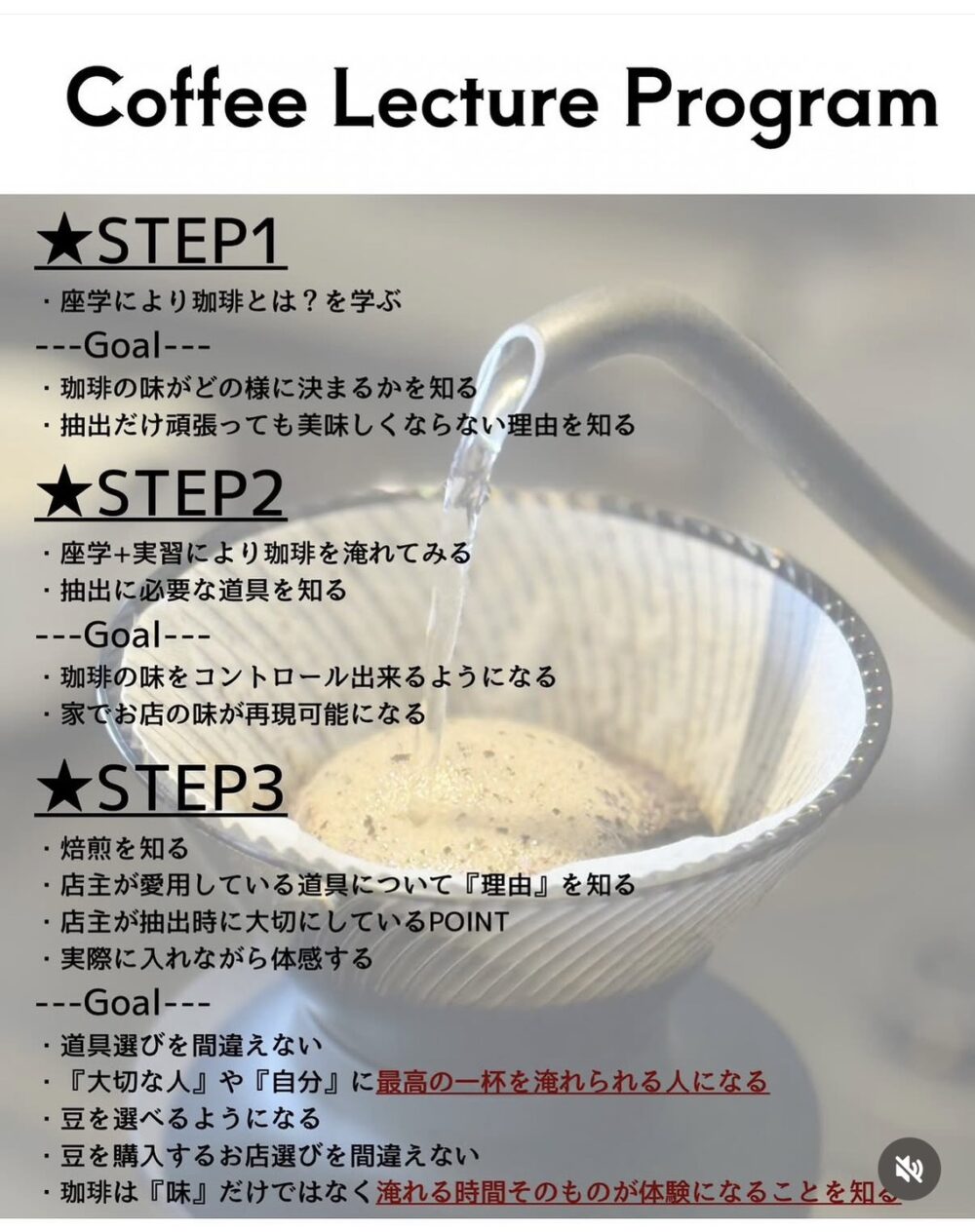 Coffee Lecture Program

★STEP1
・座学により珈琲とは？を学ぶ
---Goal---
・珈琲の味がどの様に決まるかを知る
・抽出だけ頑張っても美味しくならない理由を知る

★STEP2
・座学+実習により珈琲を淹れてみる
・抽出に必要な道具を知る
---Goal---
・珈琲の味をコントロール出来るようになる
・家でお店の味が再現可能になる

★STEP3
・焙煎を知る
・店主が愛用している道具について『理由』を知る
・店主が抽出時に大切にしているPOINT
・実際に入れながら体感する
---Goal---
・道具選びを間違えない
・『大切な人』や『自分』に最高の一杯を淹れられる人になる
・豆を選べるようになる
・豆を購入するお店選びを間違えない
・珈琲は『味』だけではなく淹れる時間そのものが体験になることを知る